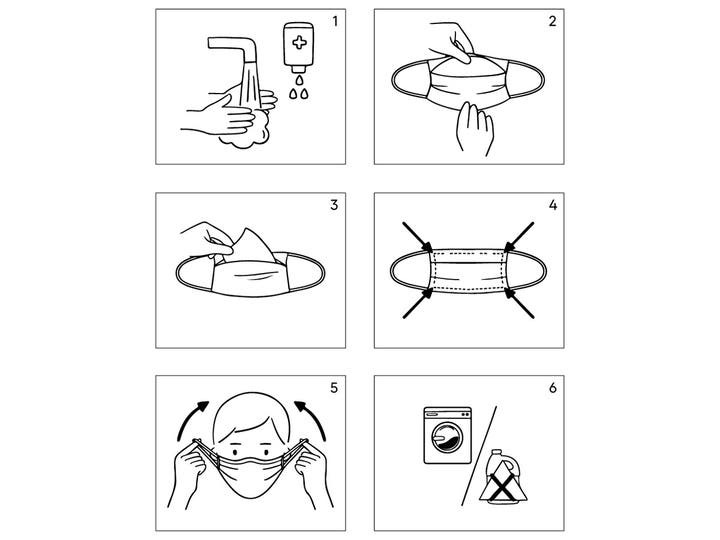 1

2

3

4

5

6